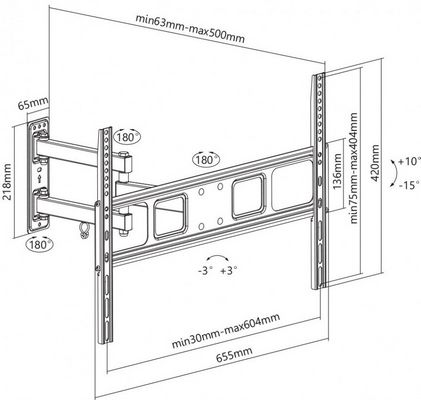 min63mm-max500mm

65mm

218mm

180°

180°

180°

136mm

min75mm-max404mm

420mm

+10°

-15°

-3° +3°

min30mm-max604mm

655mm